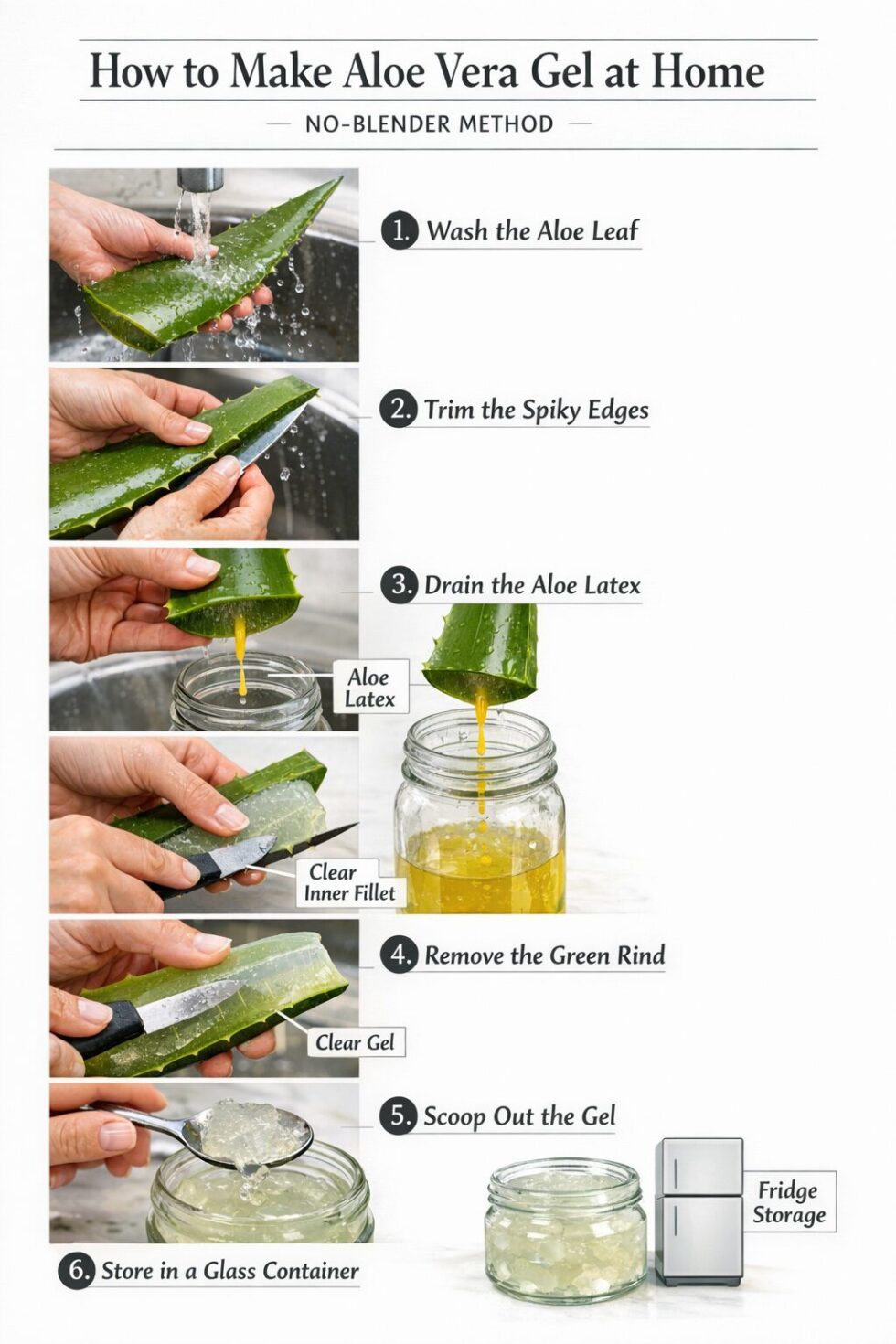 How to Make Aloe Vera Gel at Home

NO-BLENDER METHOD

1. Wash the Aloe Leaf

2. Trim the Spiky Edges

3. Drain the Aloe Latex

Aloe Latex

Clear Inner Fillet

4. Remove the Green Rind

Clear Gel

5. Scoop Out the Gel

Fridge Storage

6. Store in a Glass Container