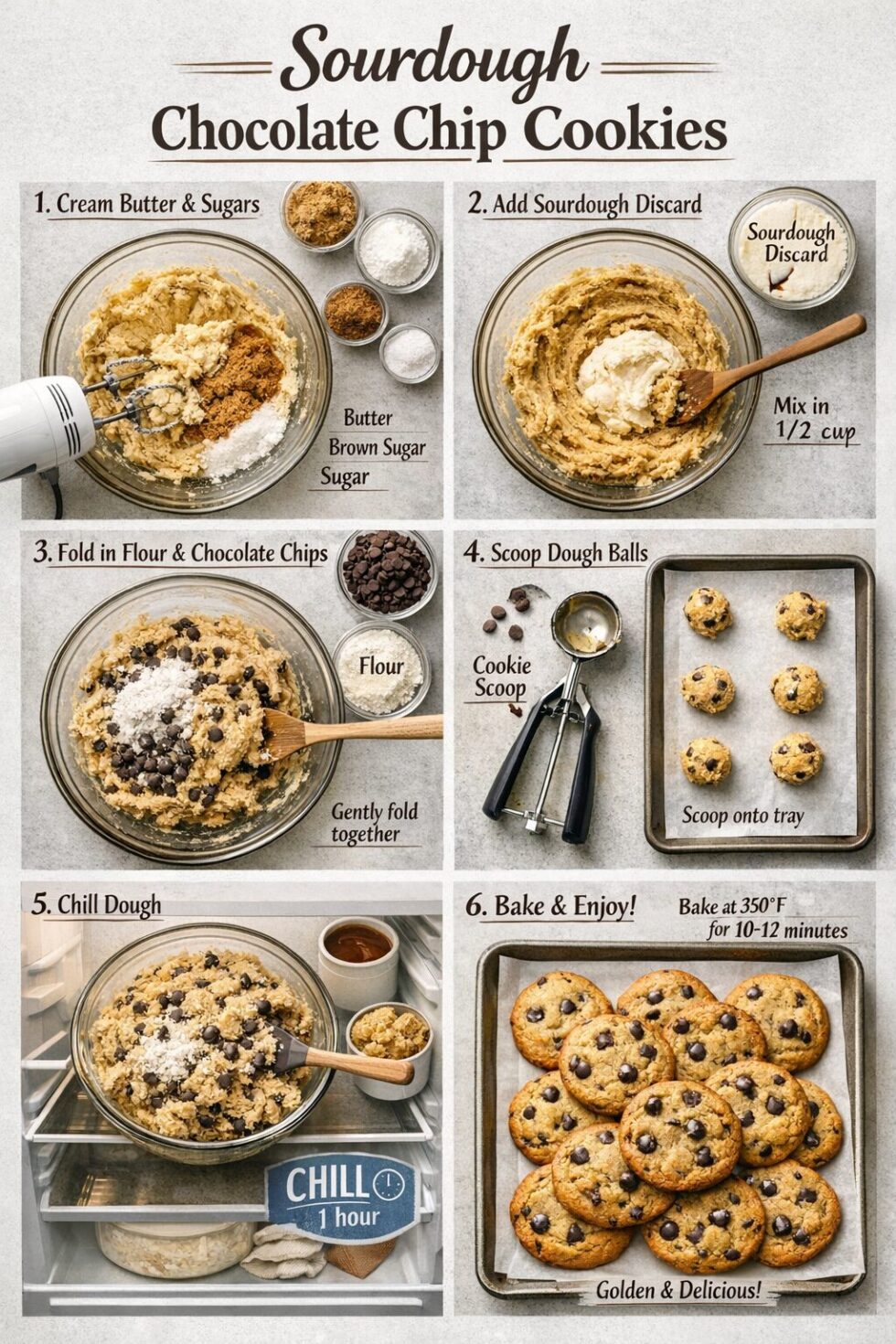 Sourdough
Chocolate Chip Cookies

1. Cream Butter & Sugars

Butter
Brown Sugar
Sugar

2. Add Sourdough Discard

Sourdough Discard

Mix in 1/2 cup

3. Fold in Flour & Chocolate Chips

Flour

Gently fold together

4. Scoop Dough Balls

Cookie Scoop

Scoop onto tray

5. Chill Dough

CHILL
1 hour

6. Bake & Enjoy!

Bake at 350°F for 10-12 minutes

Golden & Delicious!